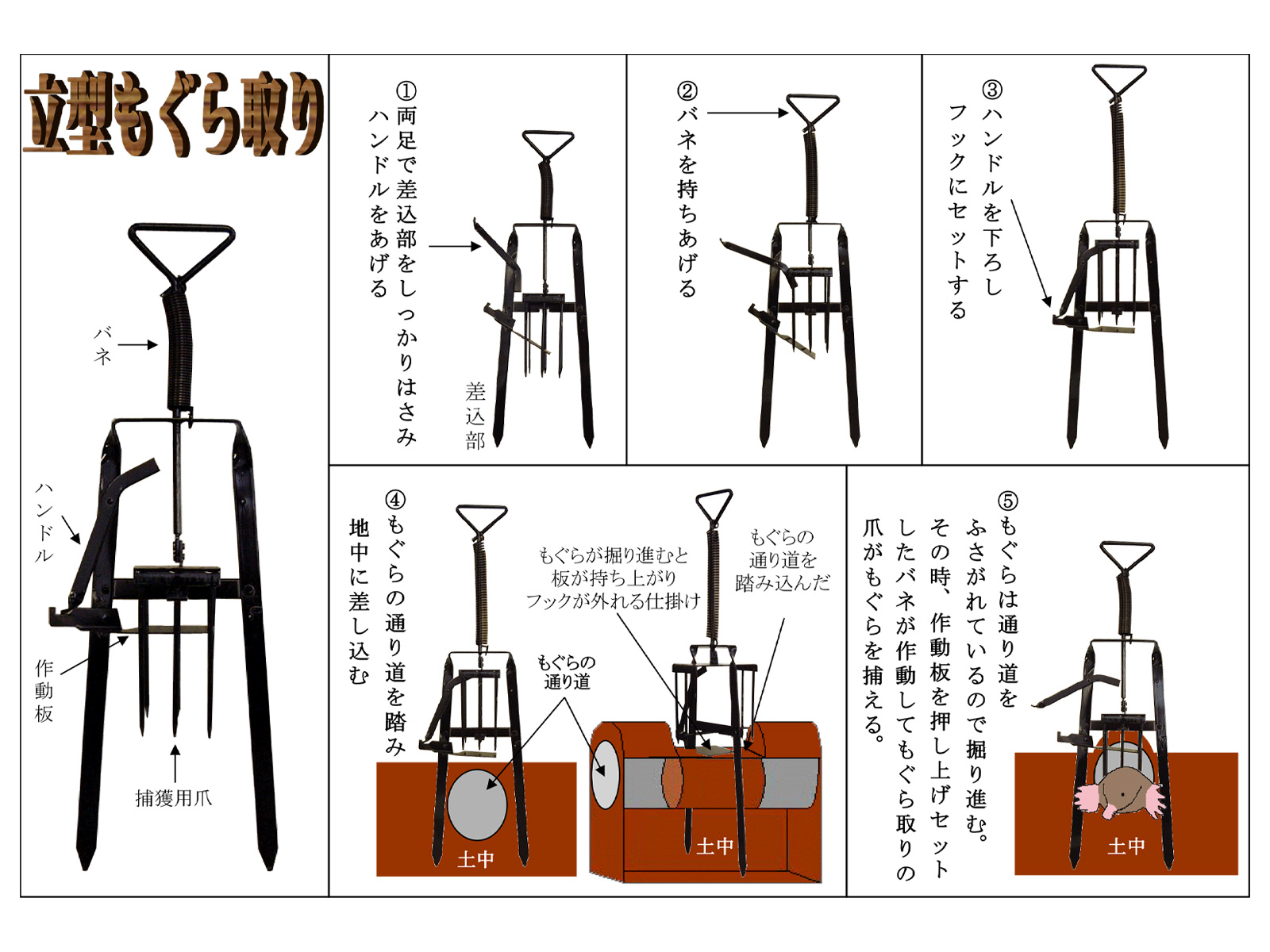 立型もぐら取り

バネ

ハンドル

作動板

捕獲用爪

①両足で差込部をしっかりはさみハンドルをあげる

差込部

②バネを持ちあげる

③ハンドルを下ろしフックにセットする

④もぐらの通り道を踏み地中に差し込む

もぐらの通り道

土中

もぐらが掘り進むと板が持ち上がりフックが外れる仕掛け

もぐらの通り道を踏み込んだ

土中

⑤もぐらは通り道をふさがれているので掘り進む。その時、作動板を押し上げセットしたバネが作動してもぐら取りの爪がもぐらを捕える。

土中